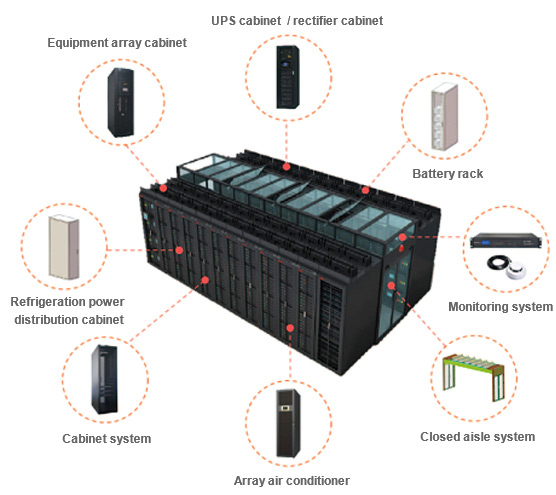 UPS cabinet / rectifier cabinet

Equipment array cabinet

Battery rack

Refrigeration power distribution cabinet

Monitoring system

Cabinet system

Closed aisle system

Array air conditioner